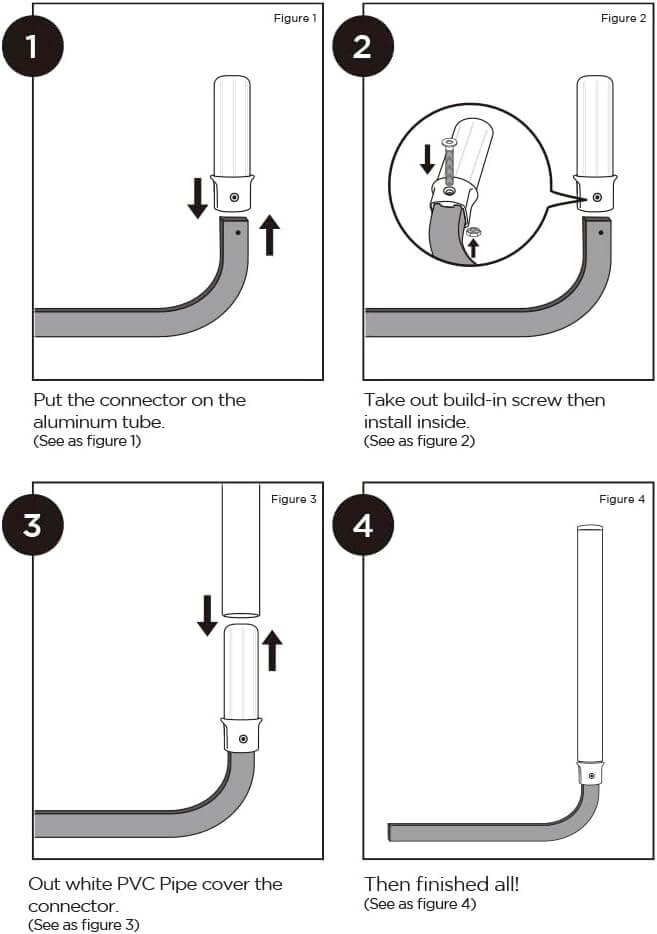 1

Figure 1

Put the connector on the aluminum tube.
(See as figure 1)

2

Figure 2

Take out build-in screw then install inside.
(See as figure 2)

3

Figure 3

Out white PVC Pipe cover the connector.
(See as figure 3)

4

Figure 4

Then finished all!
(See as figure 4)