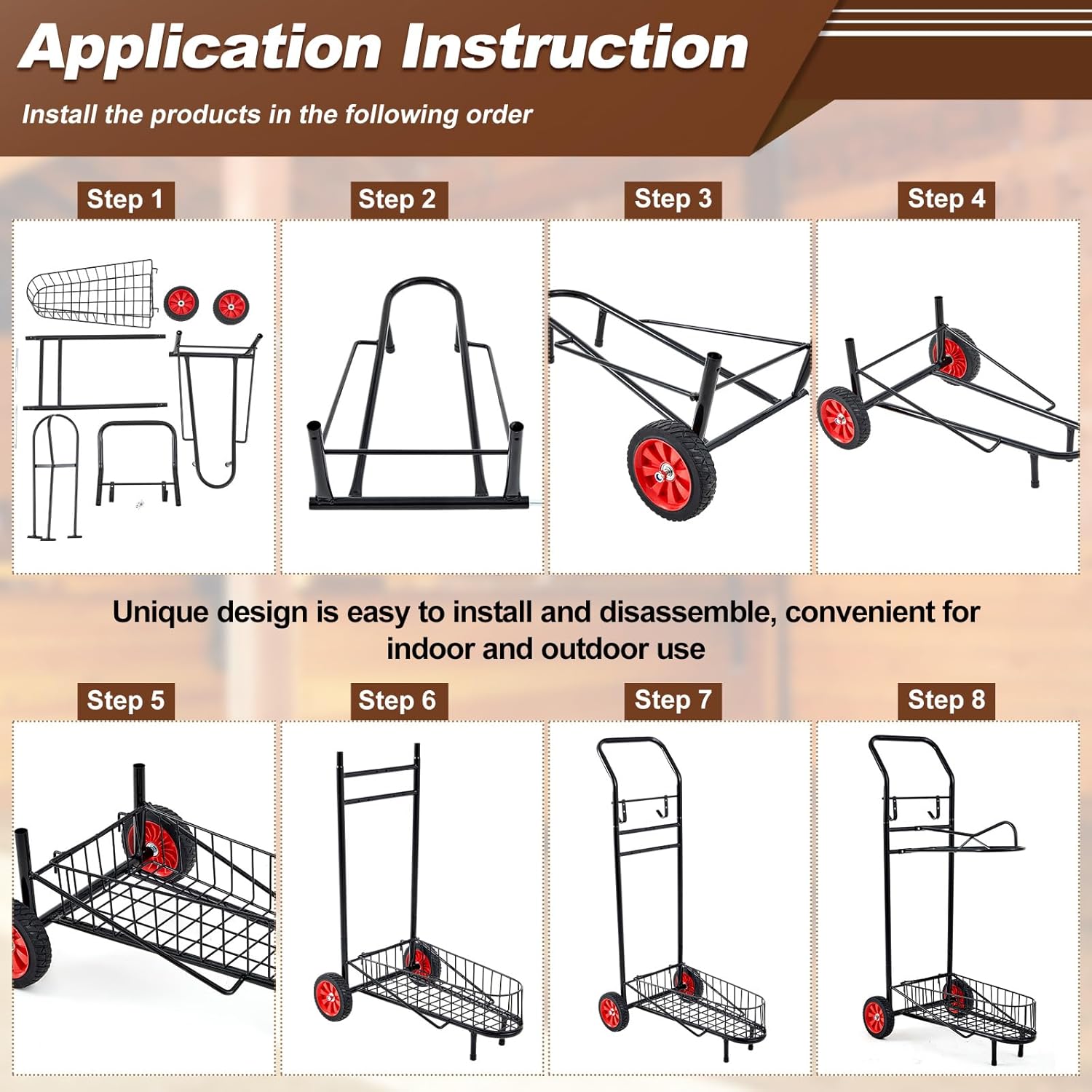 Application Instruction

Install the products in the following order

Step 1

Step 2

Step 3

Step 4

Unique design is easy to install and disassemble, convenient for indoor and outdoor use

Step 5

Step 6

Step 7

Step 8