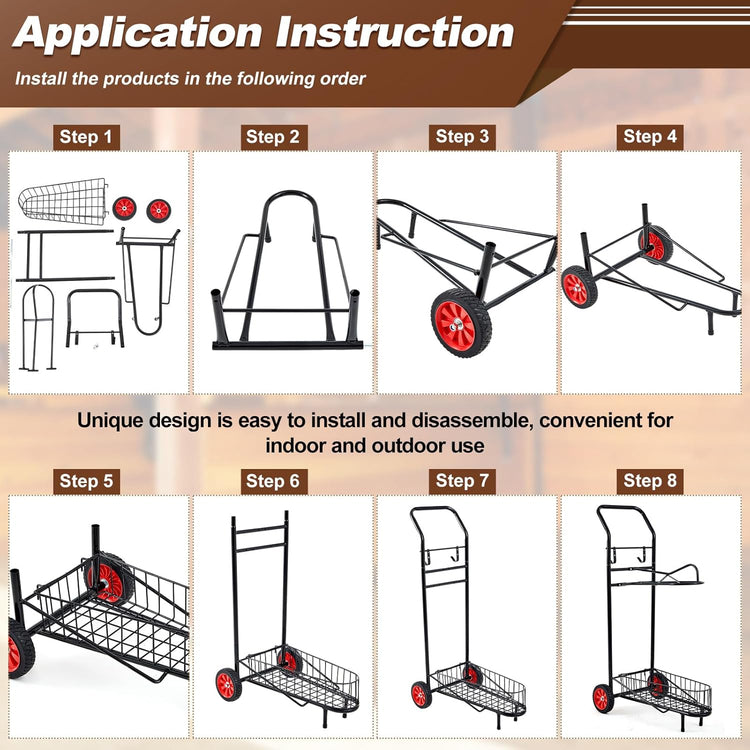 Application Instruction

Install the products in the following order

Step 1

Step 2

Step 3

Step 4

Unique design is easy to install and disassemble, convenient for indoor and outdoor use

Step 5

Step 6

Step 7

Step 8