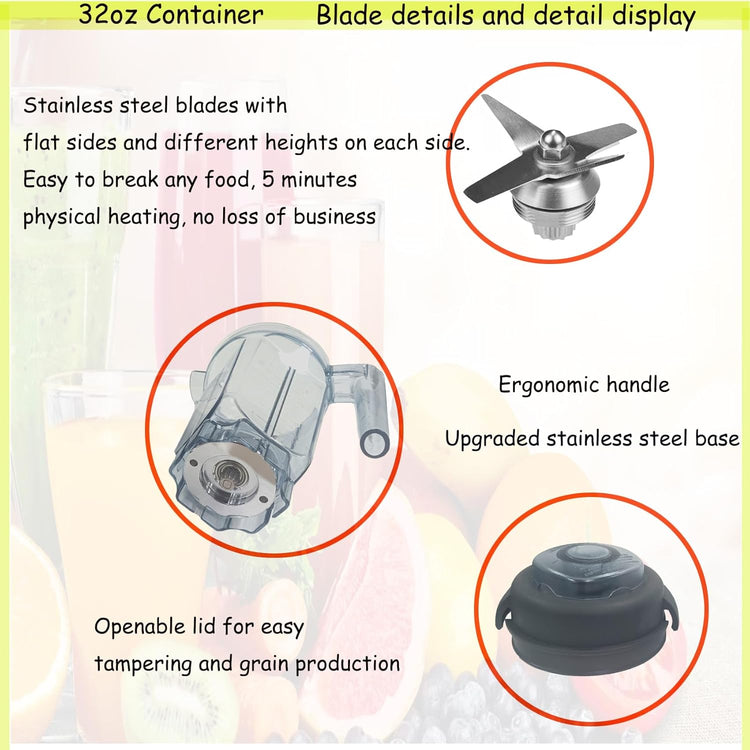 32oz Container Blade details and detail display

Stainless steel blades with flat sides and different heights on each side. Easy to break any food, 5 minutes physical heating, no loss of business

Ergonomic handle

Upgraded stainless steel base

Openable lid for easy tampering and grain production