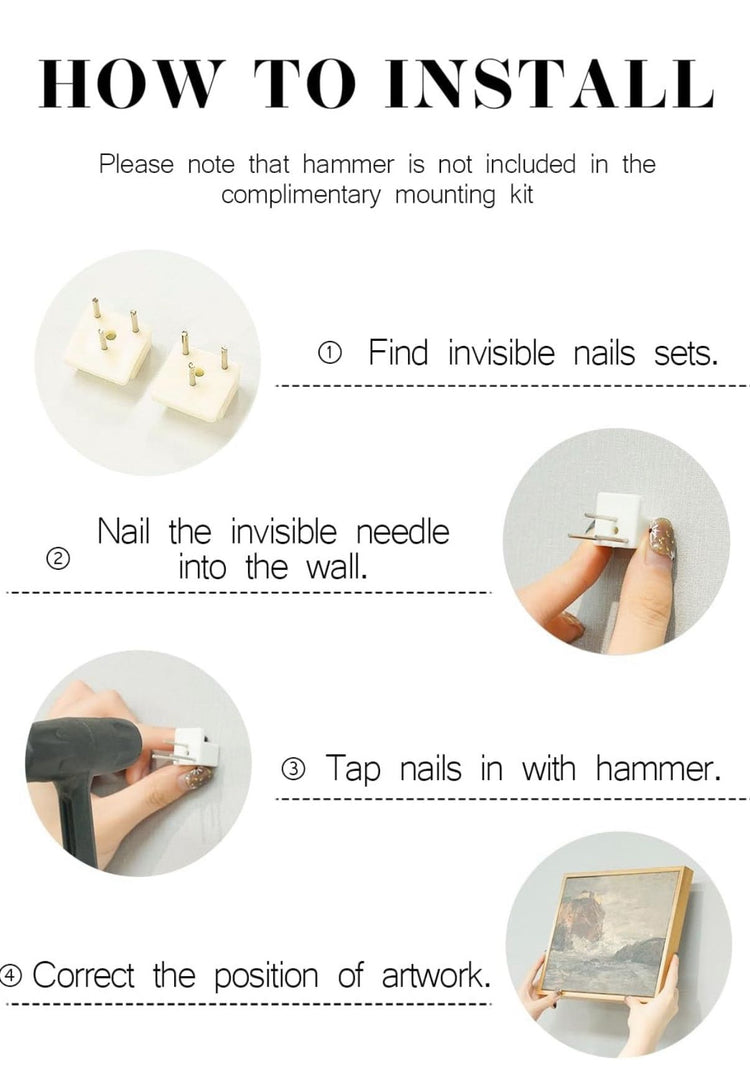 HOW TO INSTALL

Please note that hammer is not included in the complimentary mounting kit

① Find invisible nails sets.

② Nail the invisible needle into the wall.

③ Tap nails in with hammer.

④ Correct the position of artwork.