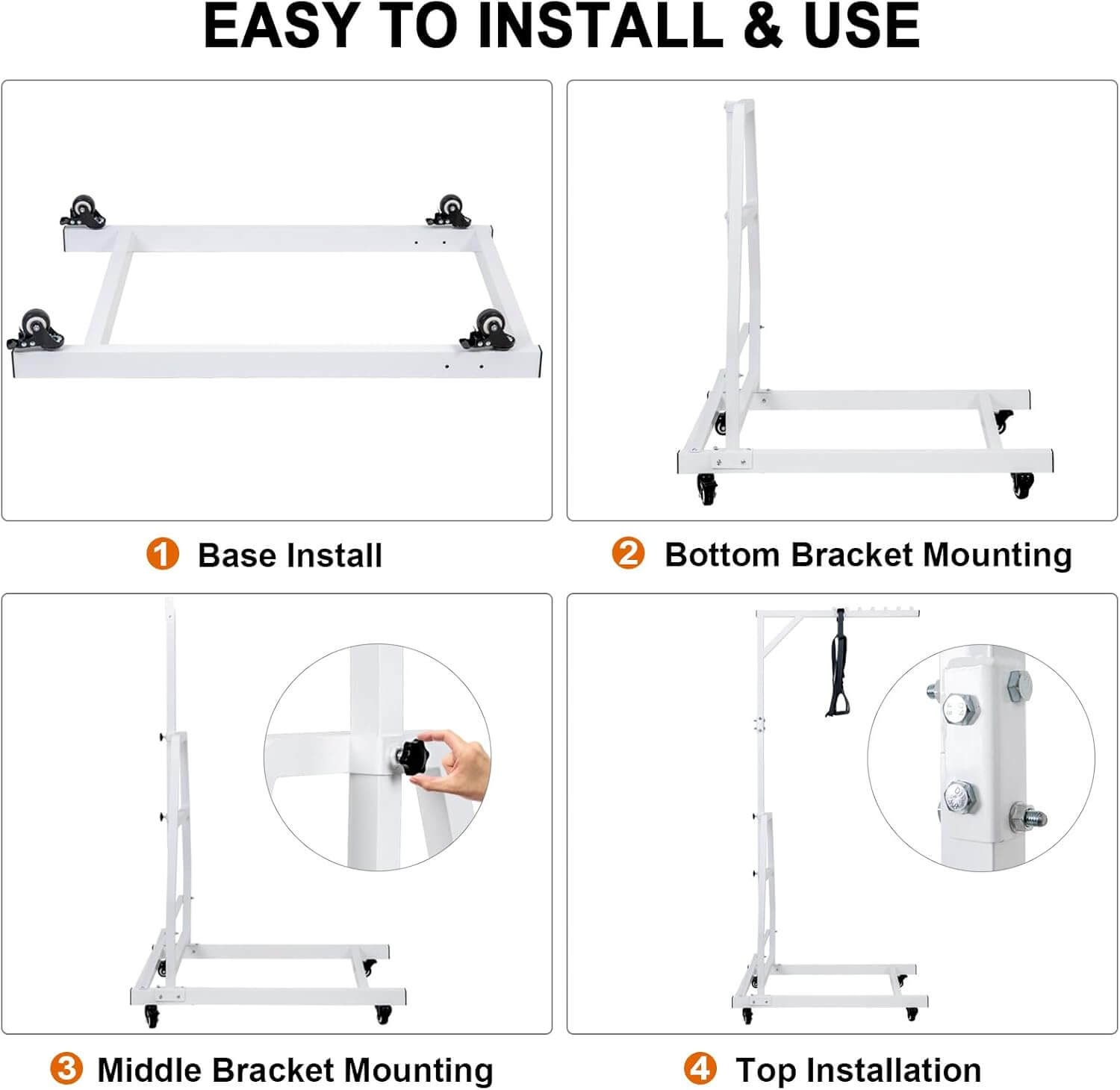 EASY TO INSTALL & USE

1 Base Install

2 Bottom Bracket Mounting

3 Middle Bracket Mounting

4 Top Installation